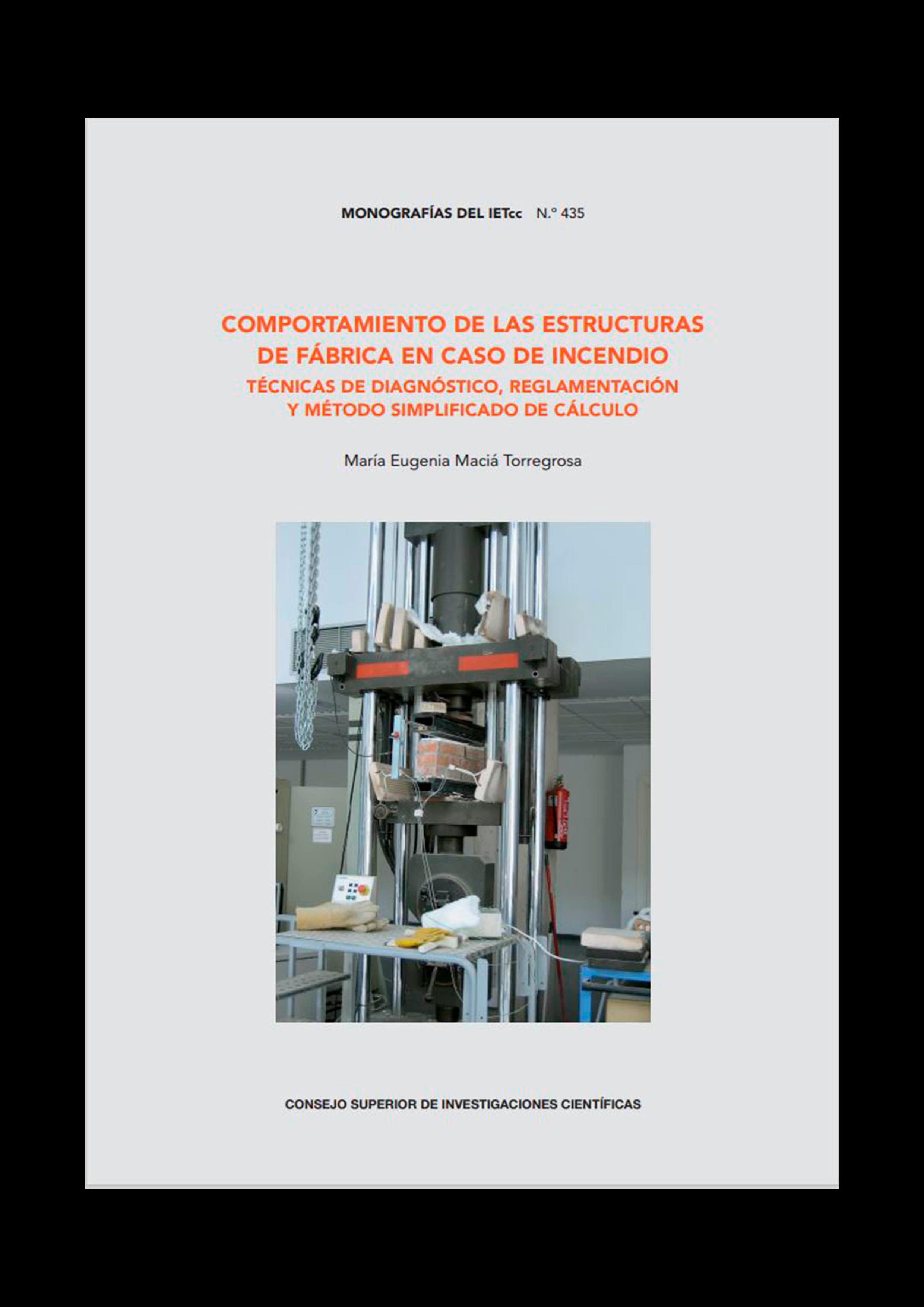 MONOGRAFÍAS DEL IETcc N.º 435

COMPORTAMIENTO DE LAS ESTRUCTURAS DE FÁBRICA EN CASO DE INCENDIO
TÉCNICAS DE DIAGNÓSTICO, REGLAMENTACIÓN Y MÉTODO SIMPLIFICADO DE CÁLCULO

María Eugenia Maciá Torregrosa

CONSEJO SUPERIOR DE INVESTIGACIONES CIENTÍFICAS